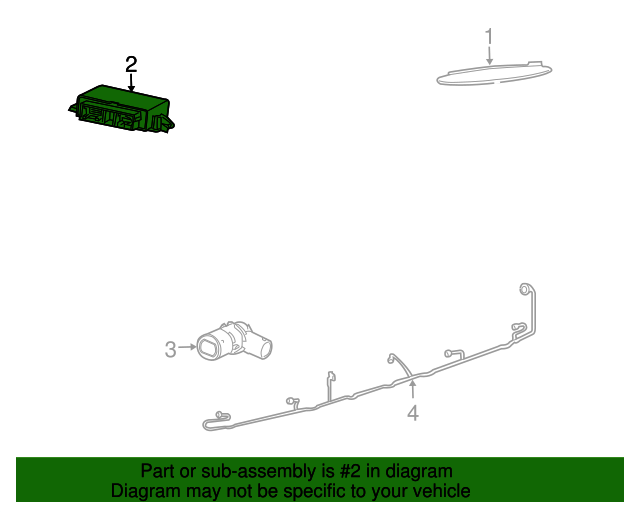 2
1
3
4
Part or sub-assembly is #2 in diagram
Diagram may not be specific to your vehicle