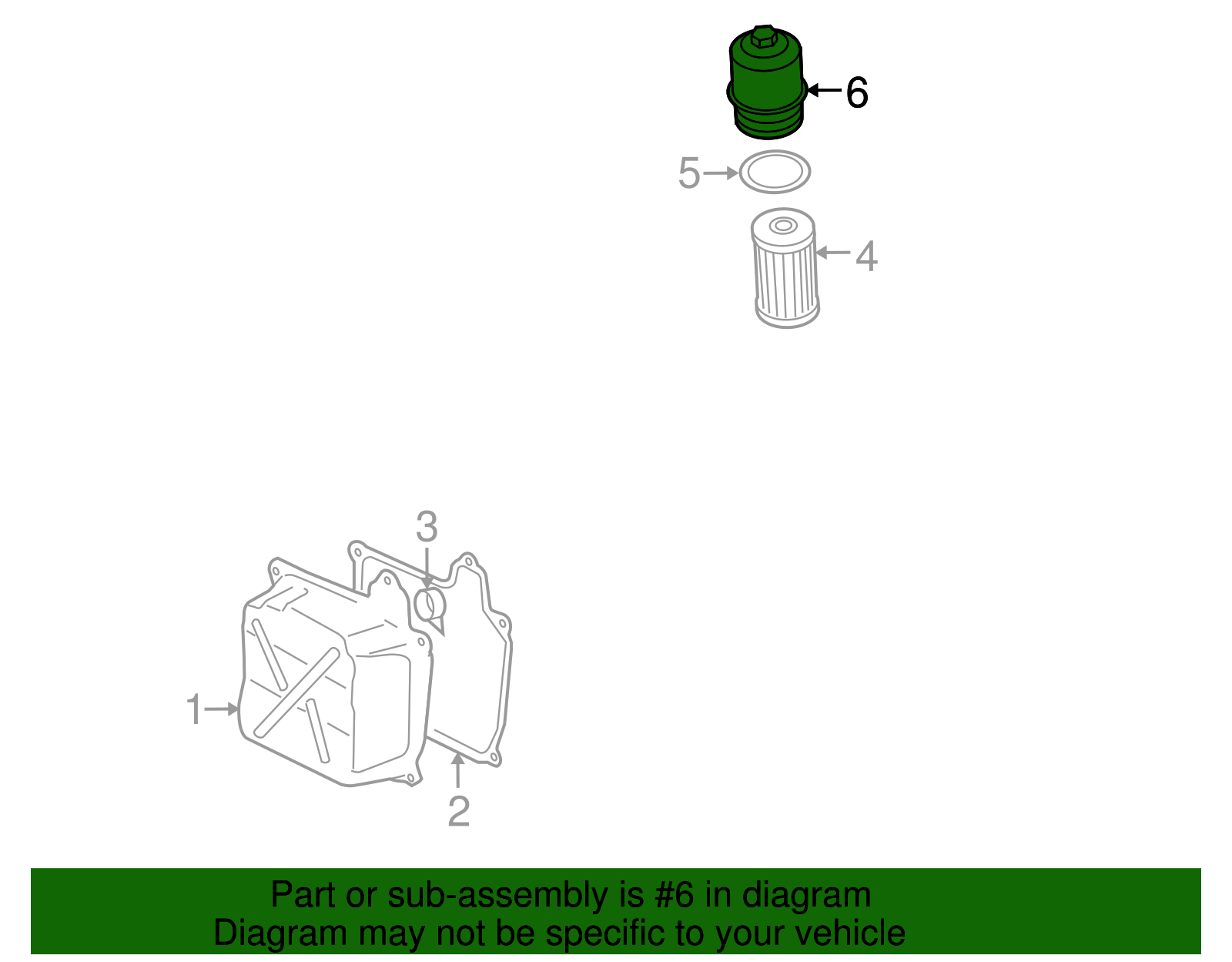 6
5
4
3
1
2

Part or sub-assembly is #6 in diagram
Diagram may not be specific to your vehicle