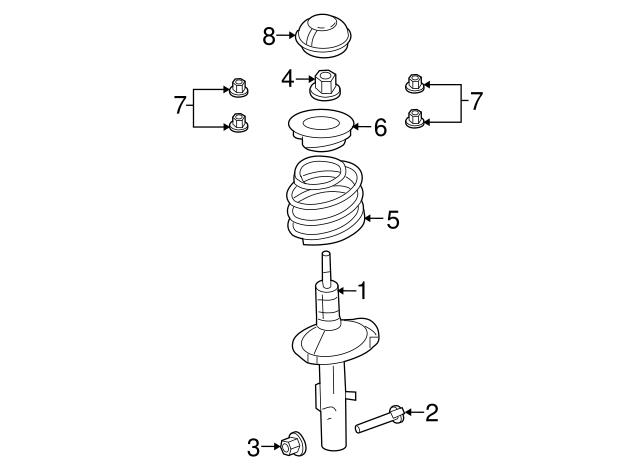 8
4
7
7
6
5
1
2
3