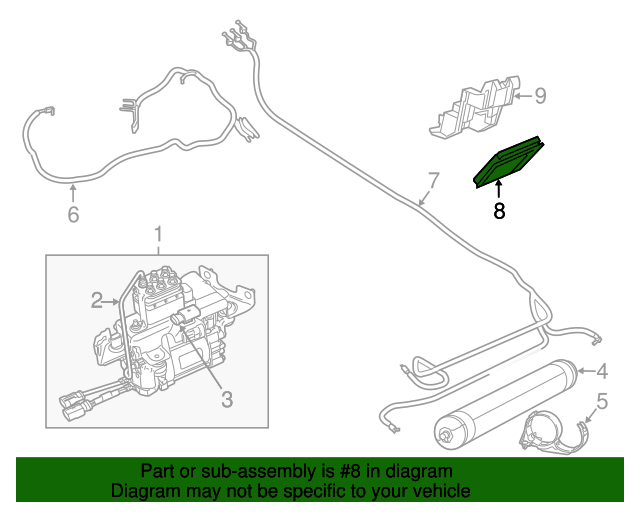 9

7

8

6

1

2

3

4

5

Part or sub-assembly is #8 in diagram
Diagram may not be specific to your vehicle