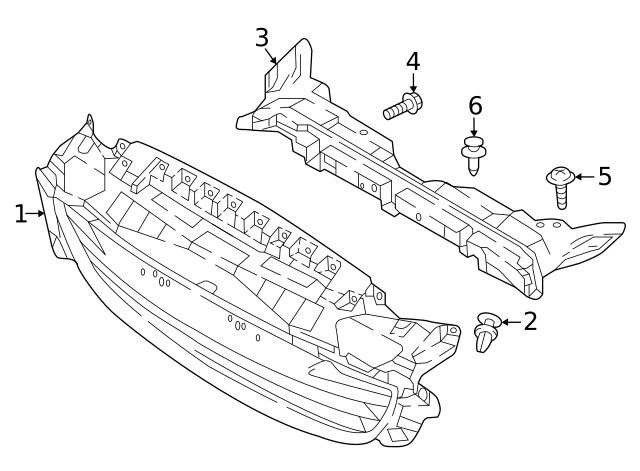 3
4
6
5
1
2