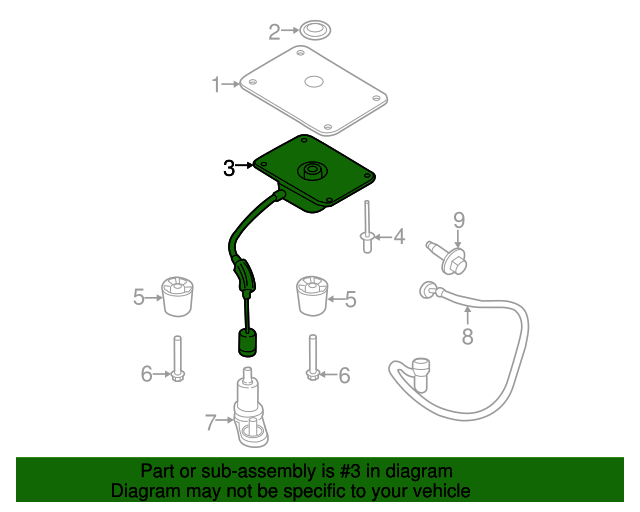 2
1
3
4
9
5
5
8
6
6
7
Part or sub-assembly is #3 in diagram
Diagram may not be specific to your vehicle