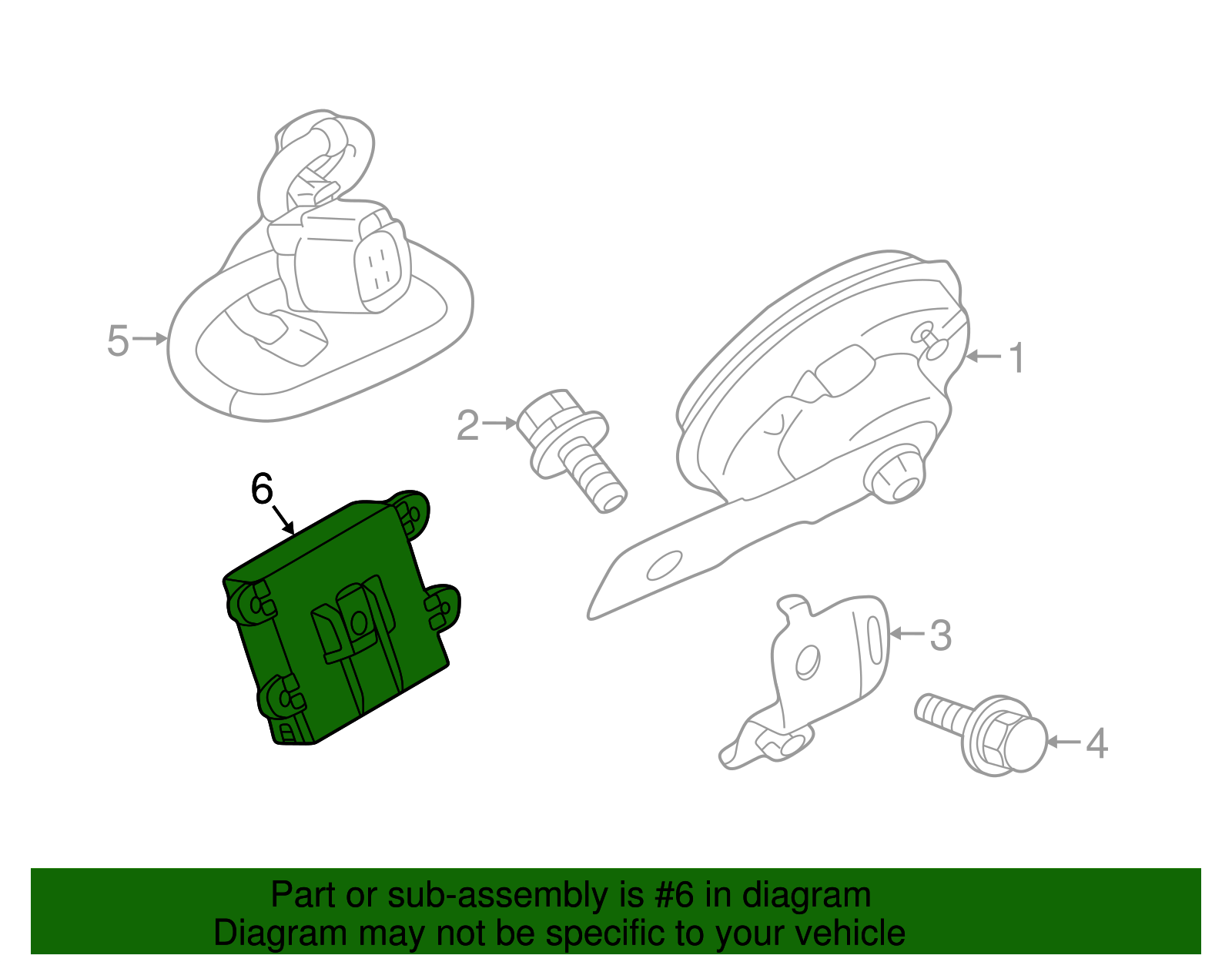 5
1
2
6
3
4

Part or sub-assembly is #6 in diagram
Diagram may not be specific to your vehicle