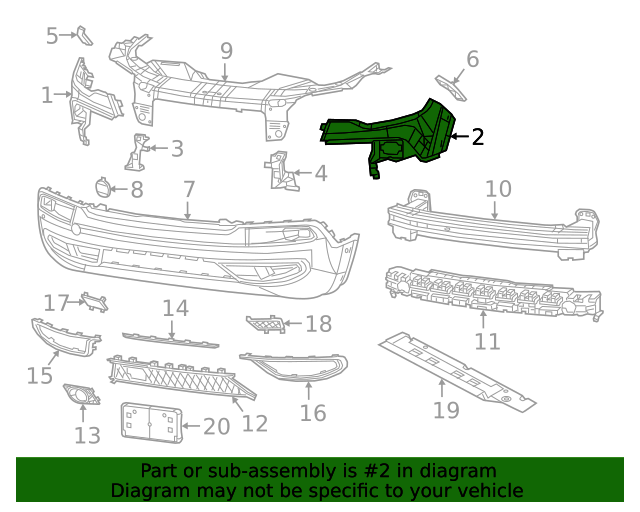 5
9
6
1
2
3
4
8
7
10
17
14
18
11
15
16
19
13
20
12

Part or sub-assembly is #2 in diagram
Diagram may not be specific to your vehicle