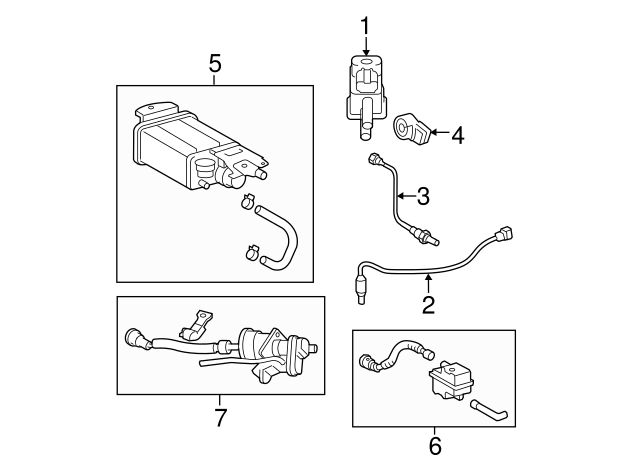 1
5
4
3
2
7
6