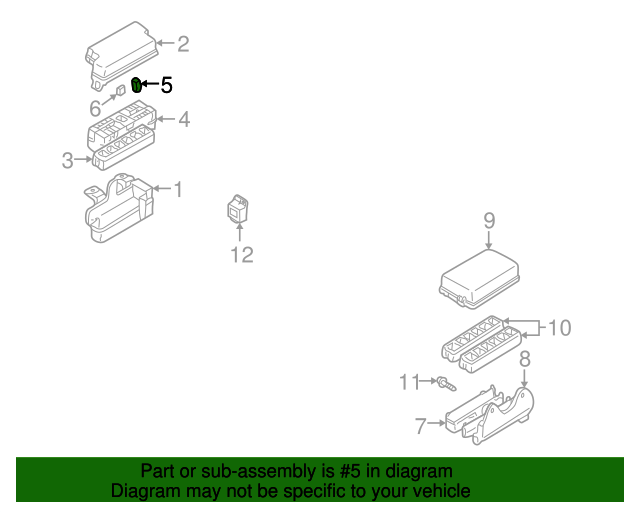 2
5
6
4
3
1
12
9
10
8
11
7

Part or sub-assembly is #5 in diagram
Diagram may not be specific to your vehicle