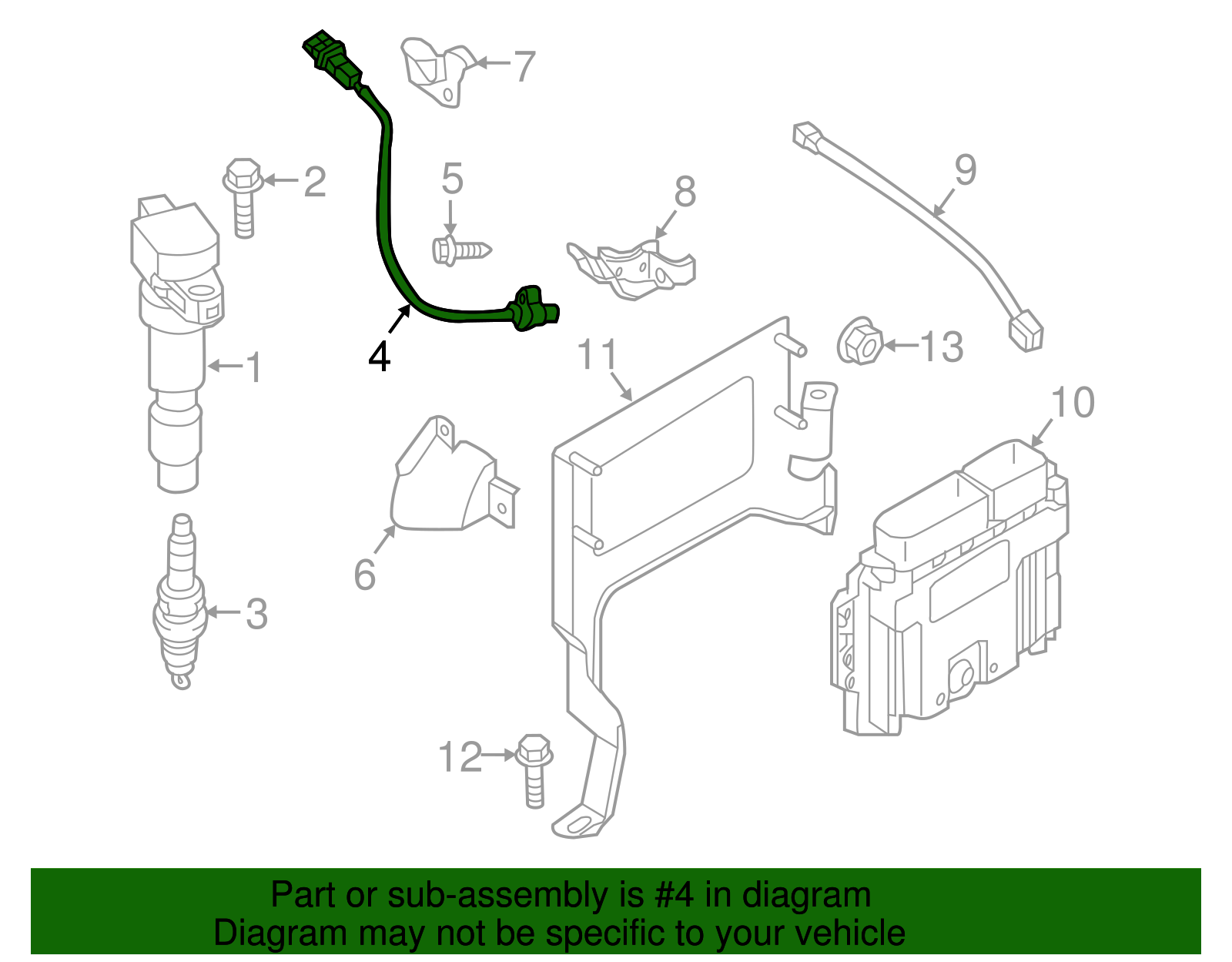 7
2
5
8
9
4
1
11
13
10
6
3
12

Part or sub-assembly is #4 in diagram
Diagram may not be specific to your vehicle