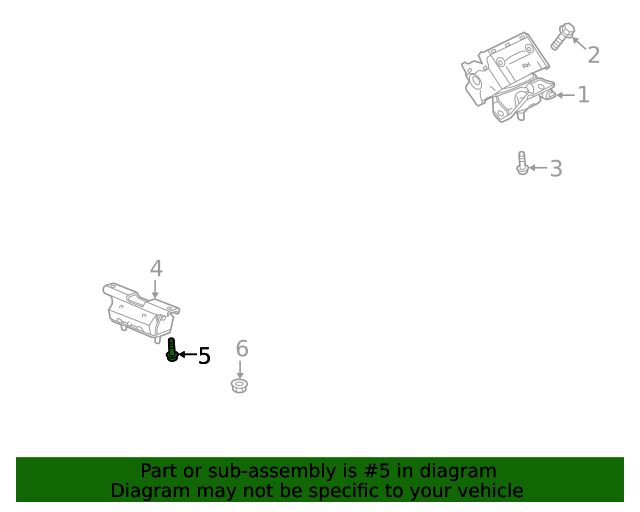 RH

2

1

3

4

5

6

Part or sub-assembly is #5 in diagram
Diagram may not be specific to your vehicle