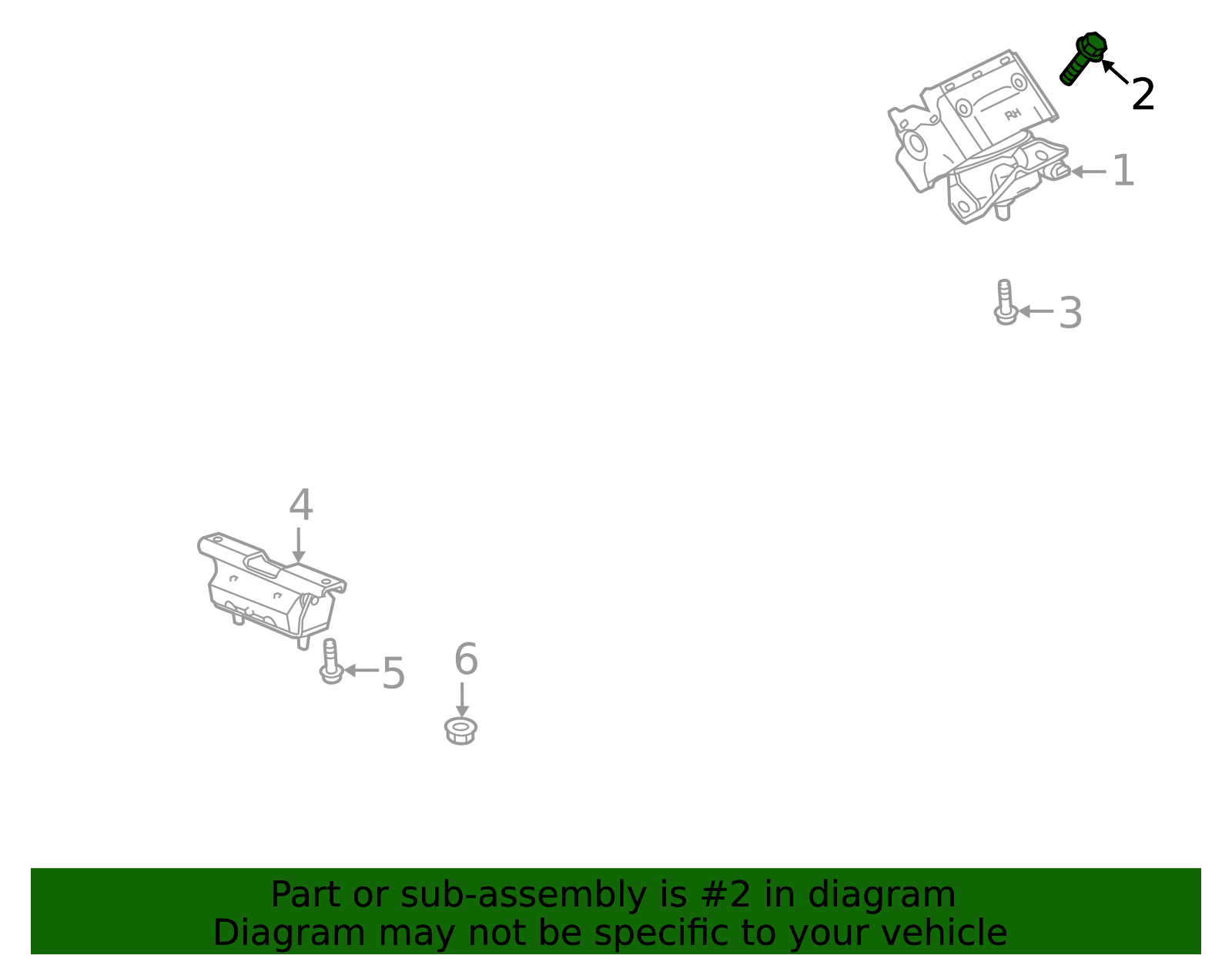 2

RH

1

3

4

5

6

Part or sub-assembly is #2 in diagram
Diagram may not be specific to your vehicle