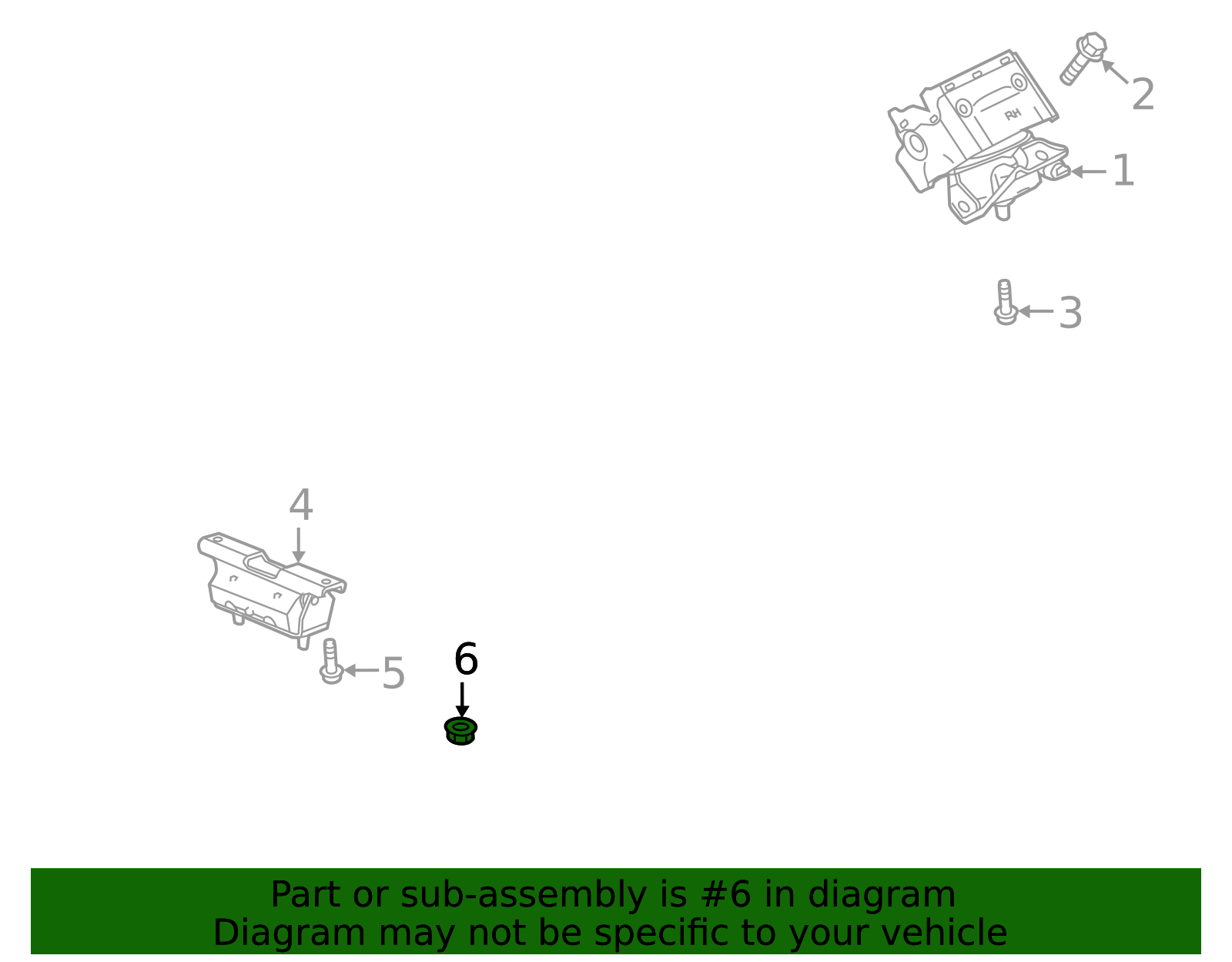 2

RH

1

3

4

5

6

Part or sub-assembly is #6 in diagram
Diagram may not be specific to your vehicle