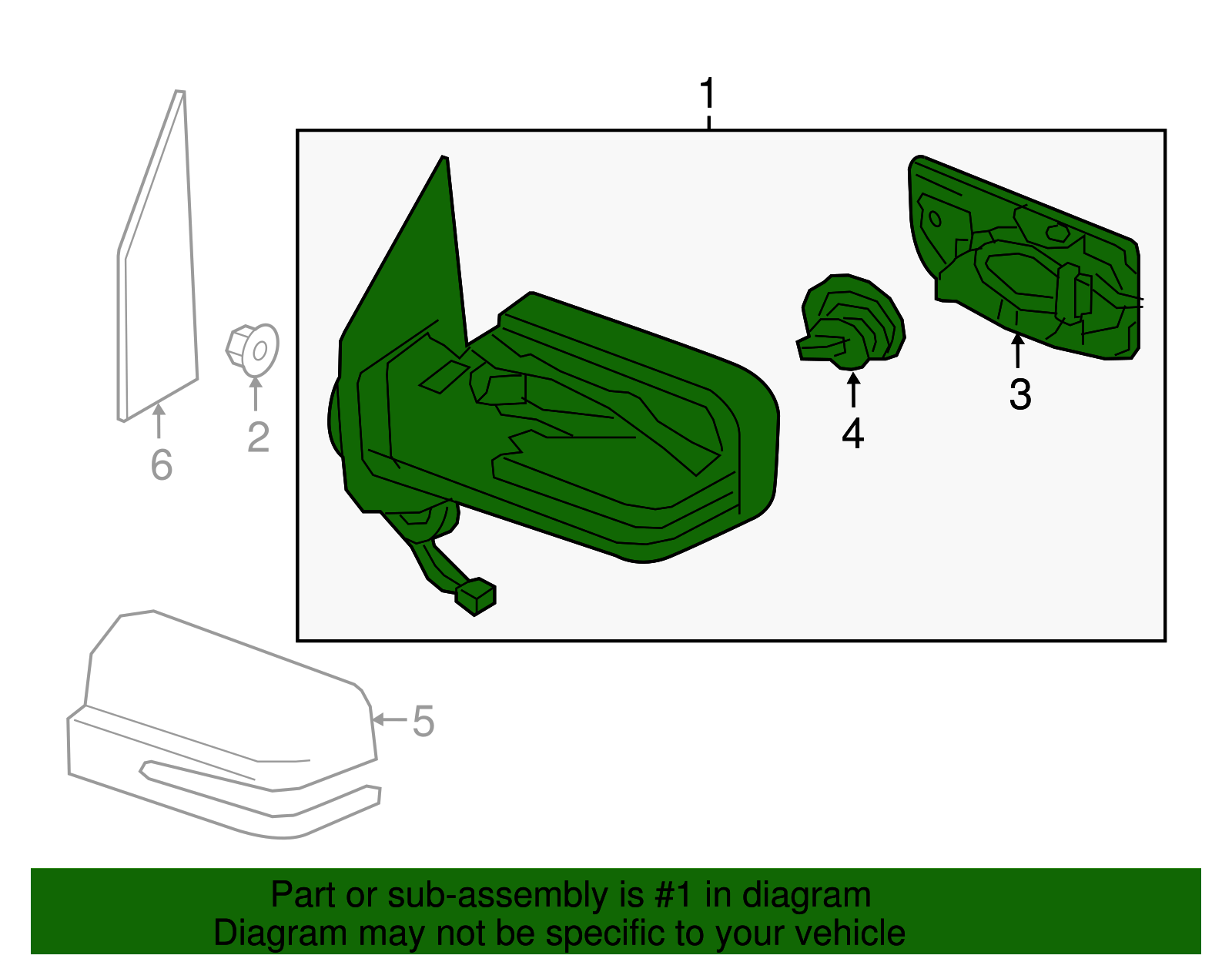 1
6
2
4
3
5
Part or sub-assembly is #1 in diagram
Diagram may not be specific to your vehicle