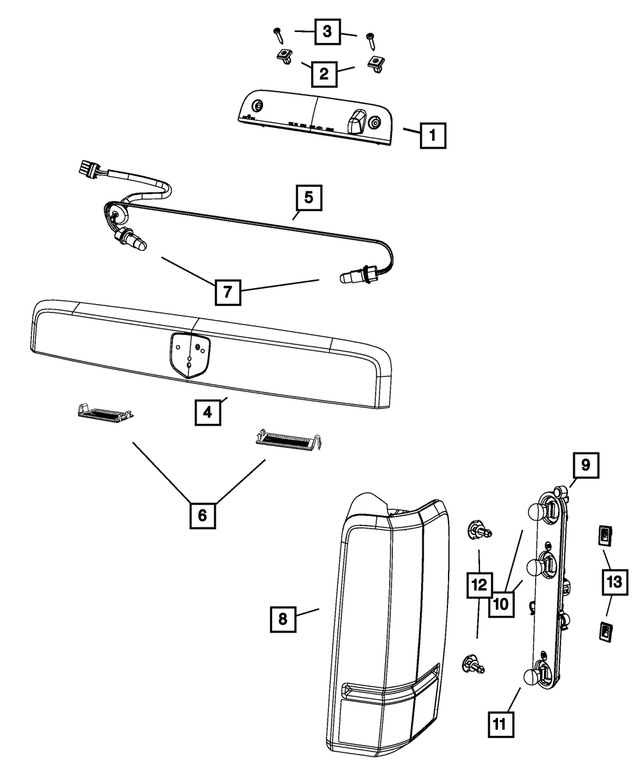 3
2
1
5
7
4
6
9
12
10
13
8
11