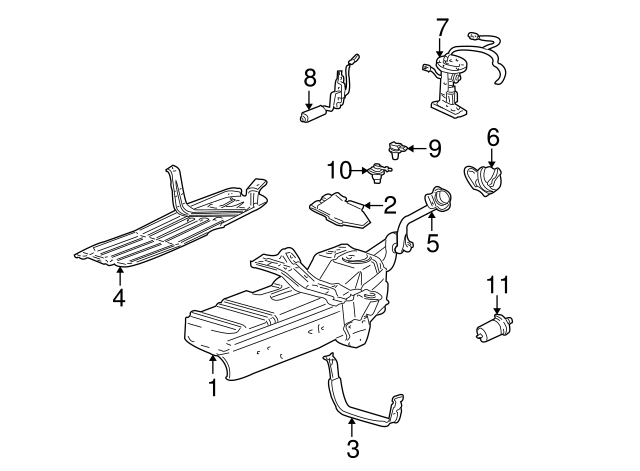 7
8
6
9
10
2
5
4
11
1
3