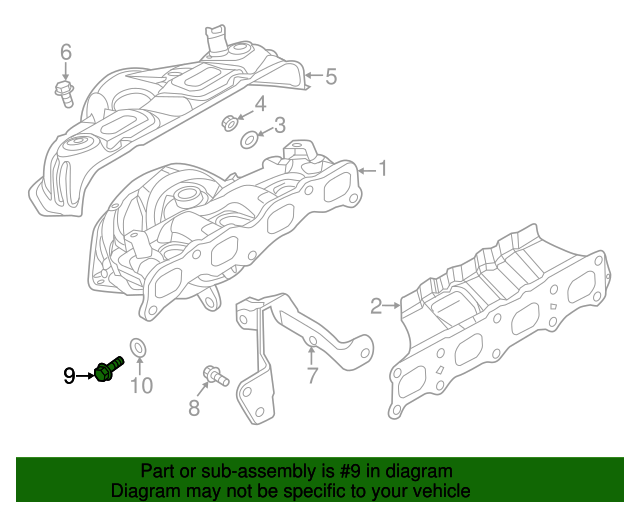 6
5
4
3
1
2
7
9
10
8

Part or sub-assembly is #9 in diagram
Diagram may not be specific to your vehicle