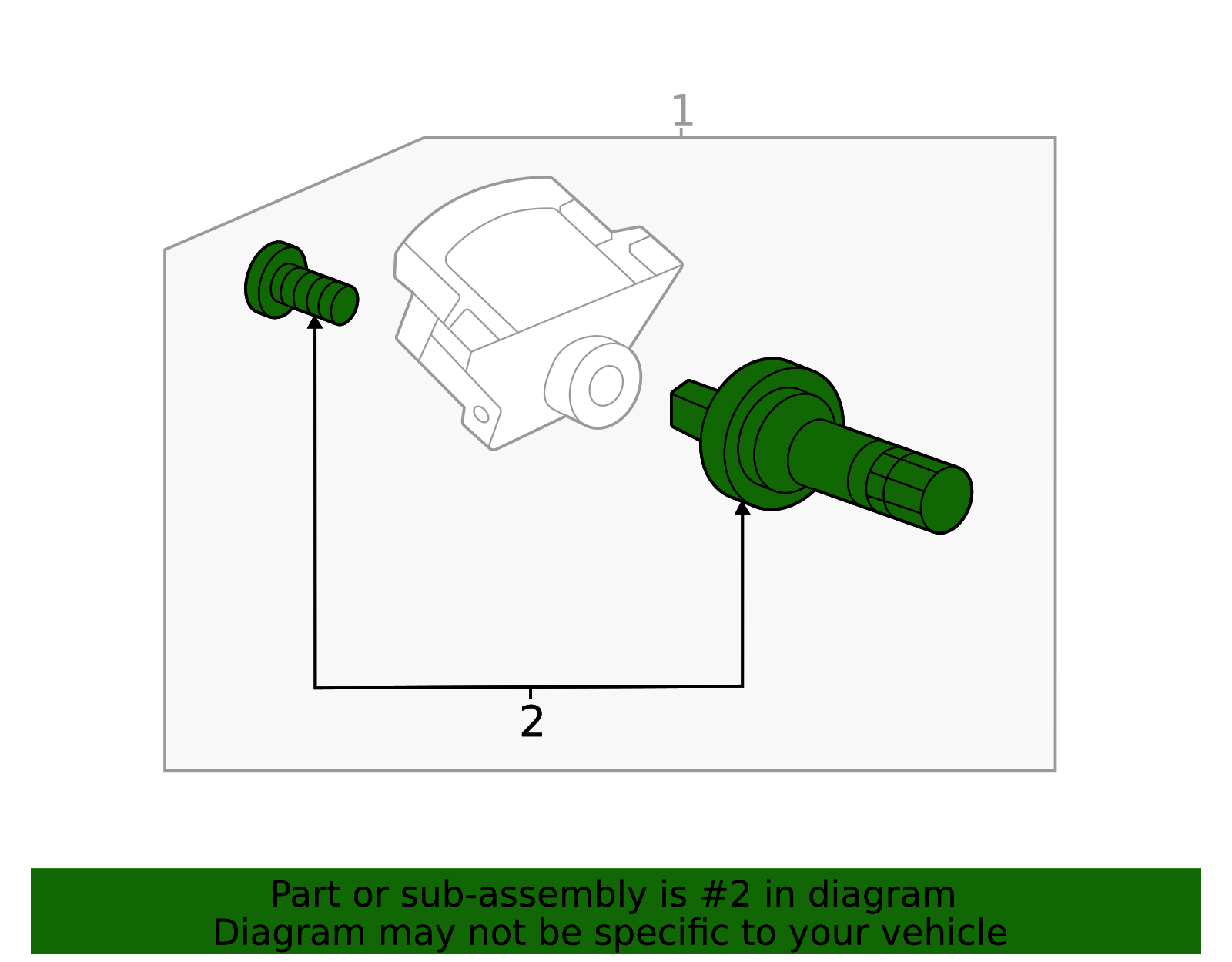 1

2

Part or sub-assembly is #2 in diagram
Diagram may not be specific to your vehicle