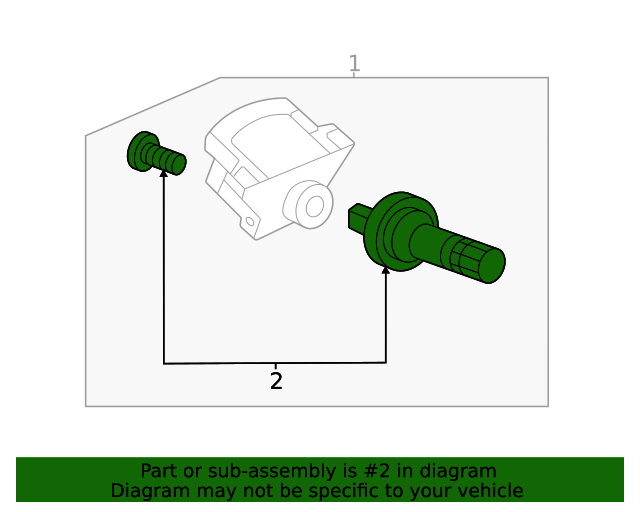 1

2

Part or sub-assembly is #2 in diagram
Diagram may not be specific to your vehicle