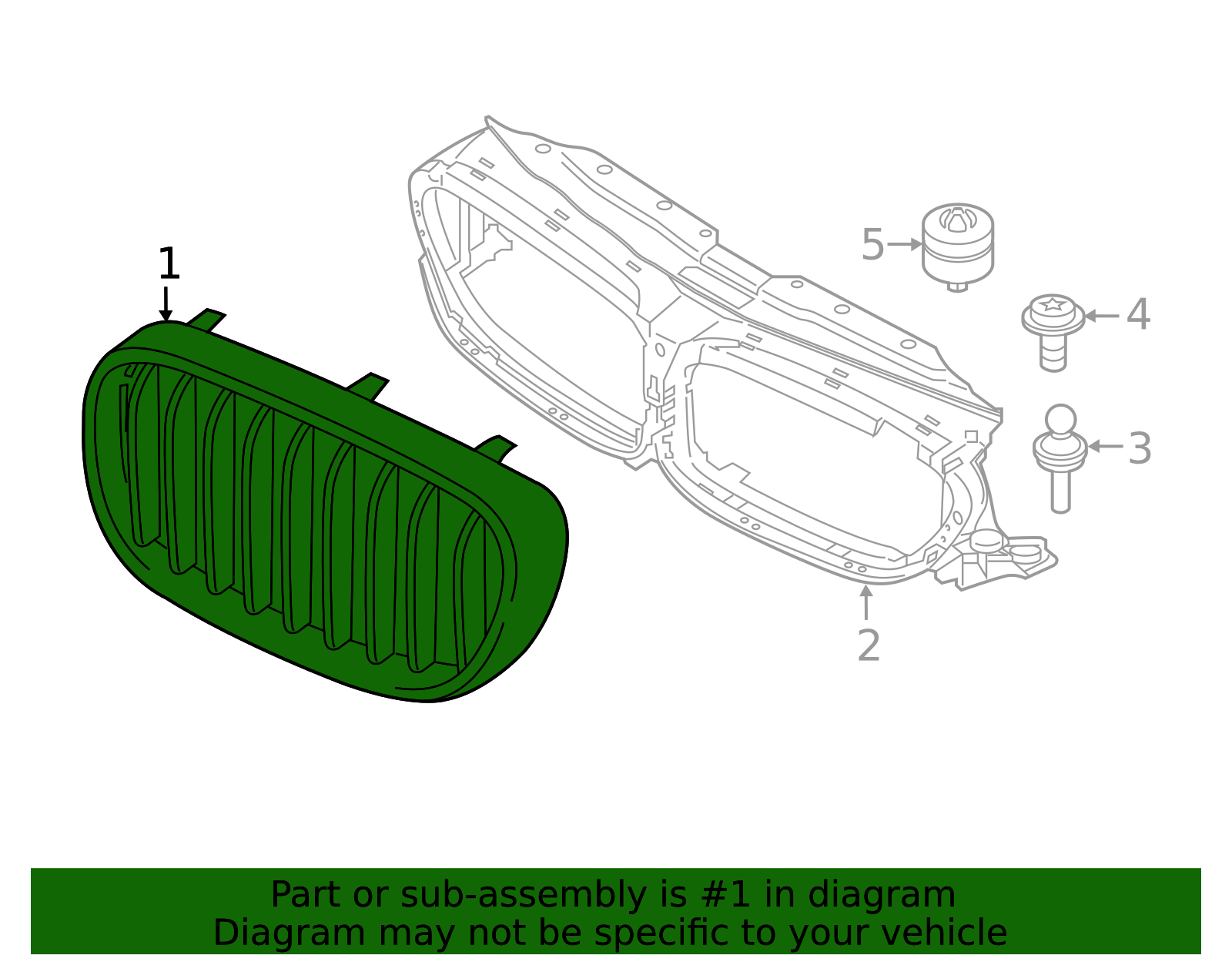 1
5
4
3
2

Part or sub-assembly is #1 in diagram
Diagram may not be specific to your vehicle