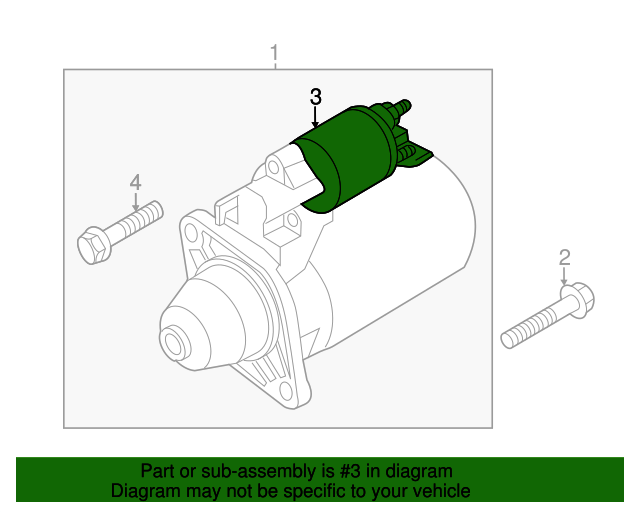 1

3

4

2

Part or sub-assembly is #3 in diagram
Diagram may not be specific to your vehicle