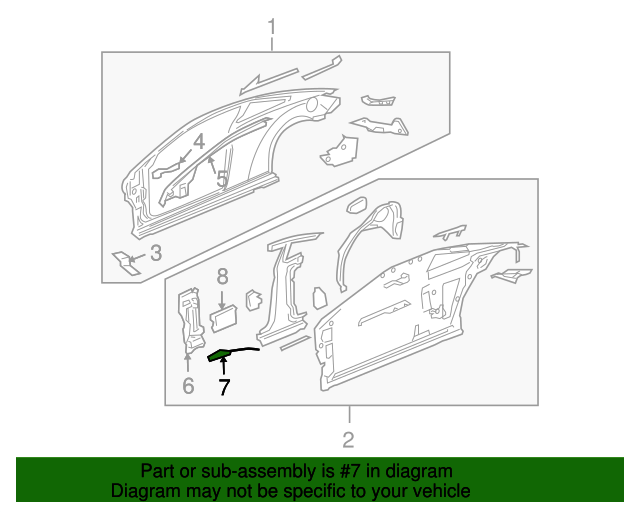 1

4

5

3

8

6

7

2

Part or sub-assembly is #7 in diagram
Diagram may not be specific to your vehicle