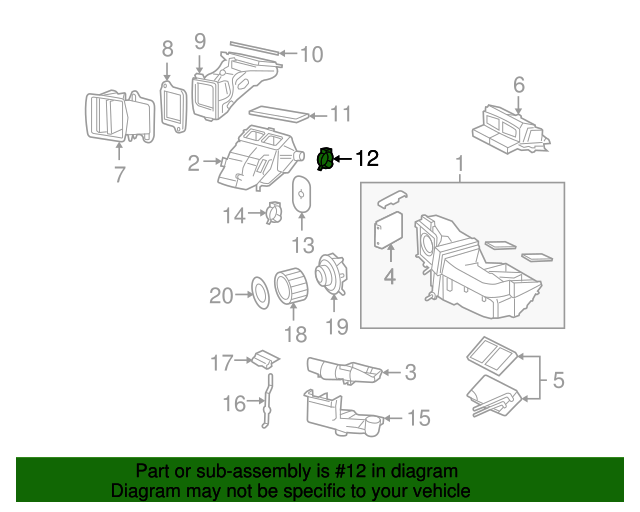 8
9
10
6
11
7
2
12
1
14
13
4
20
18
19
17
3
5
16
15

Part or sub-assembly is #12 in diagram
Diagram may not be specific to your vehicle