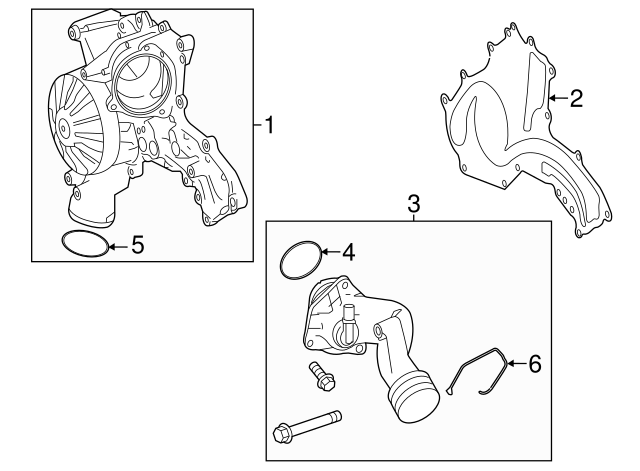 1
2
3
4
5
6