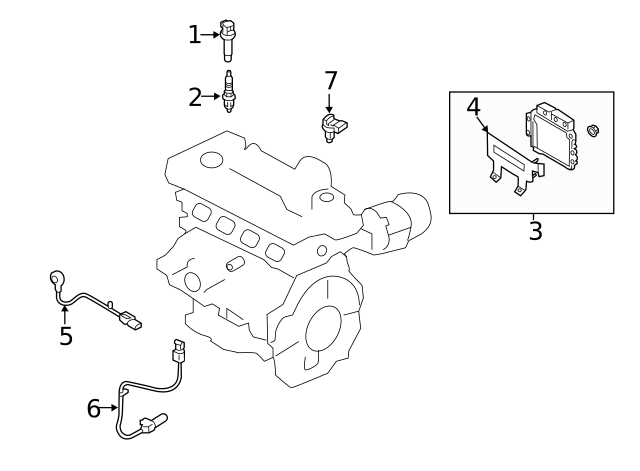 1
2
7
4
3
5
6