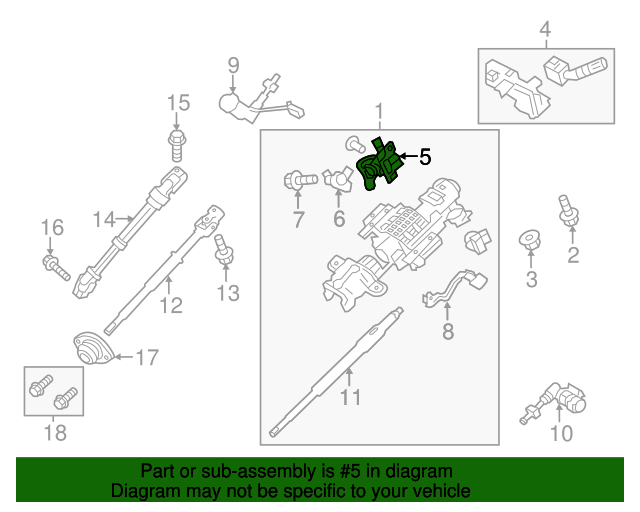 4

9

15

1

5

7

6

14

16

2

3

13

12

8

17

11

18

10

Part or sub-assembly is #5 in diagram
Diagram may not be specific to your vehicle