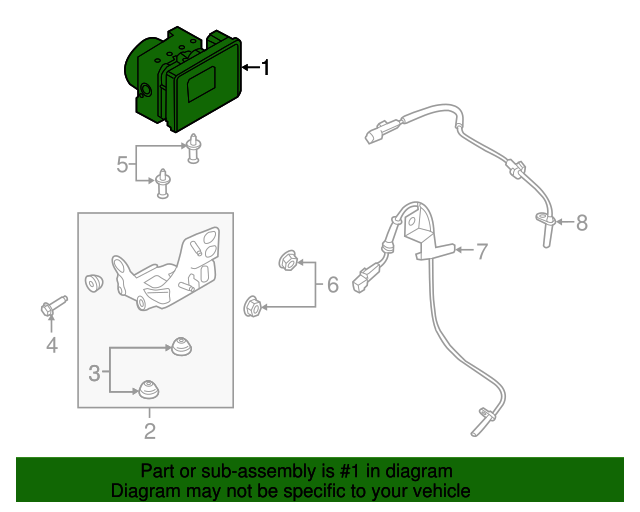 1
5
8
7
6
4
3
2

Part or sub-assembly is #1 in diagram
Diagram may not be specific to your vehicle