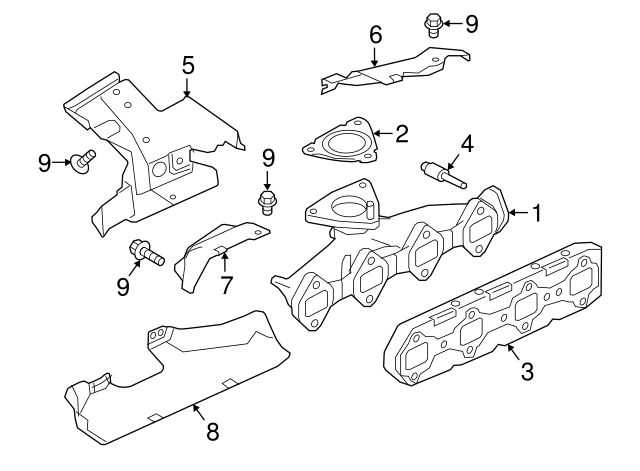 9
6
5
2
4
9
9
1
9
7
3
8