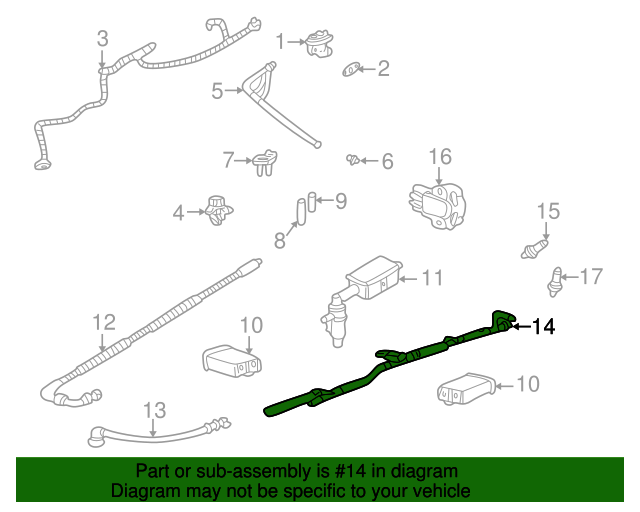 3
1
2
5
7
6
16
4
9
8
15
11
17
12
10
14
10
13

Part or sub-assembly is #14 in diagram
Diagram may not be specific to your vehicle