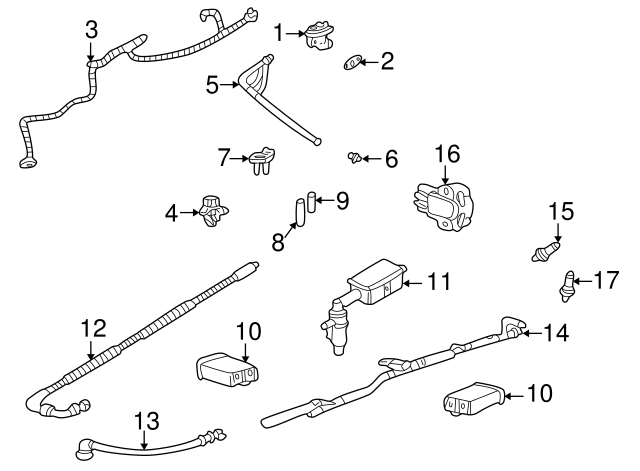 3
1
2
5
7
6
16
4
9
8
15
11
17
12
10
14
10
13