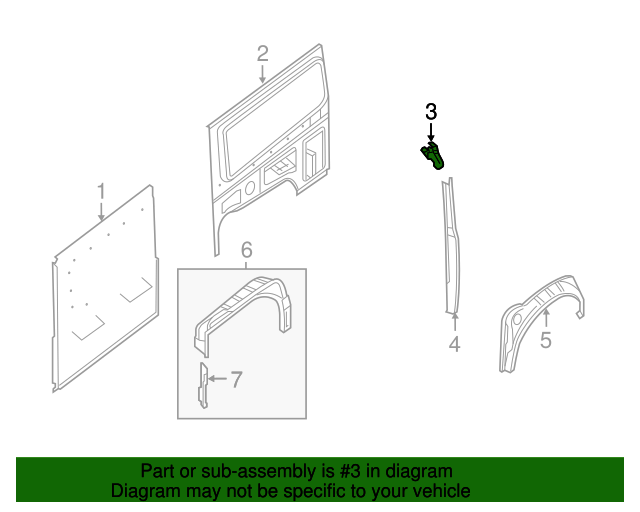 2

3

1

6

4

5

7

Part or sub-assembly is #3 in diagram
Diagram may not be specific to your vehicle