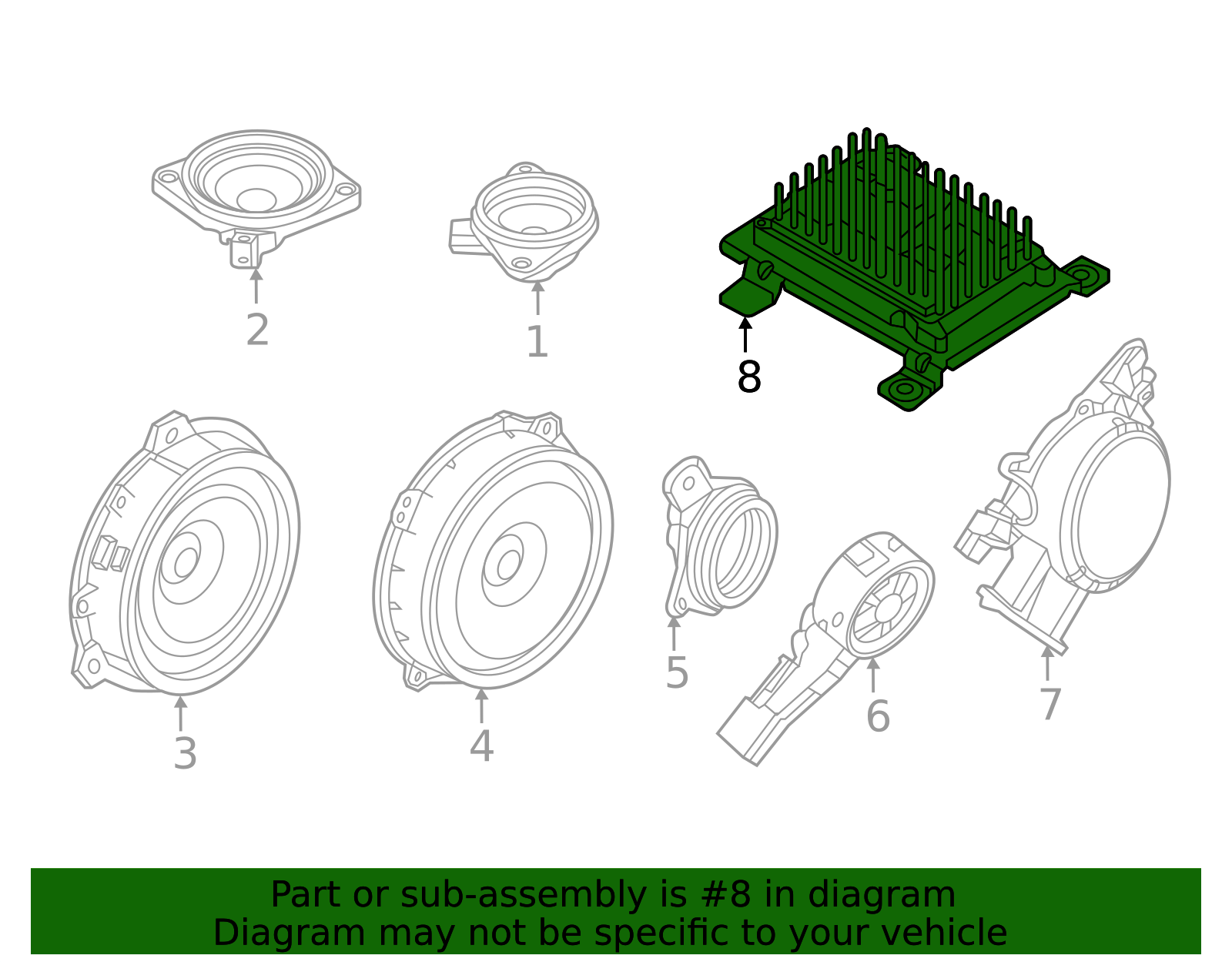 2

1

8

3

4

5

6

7

Part or sub-assembly is #8 in diagram
Diagram may not be specific to your vehicle