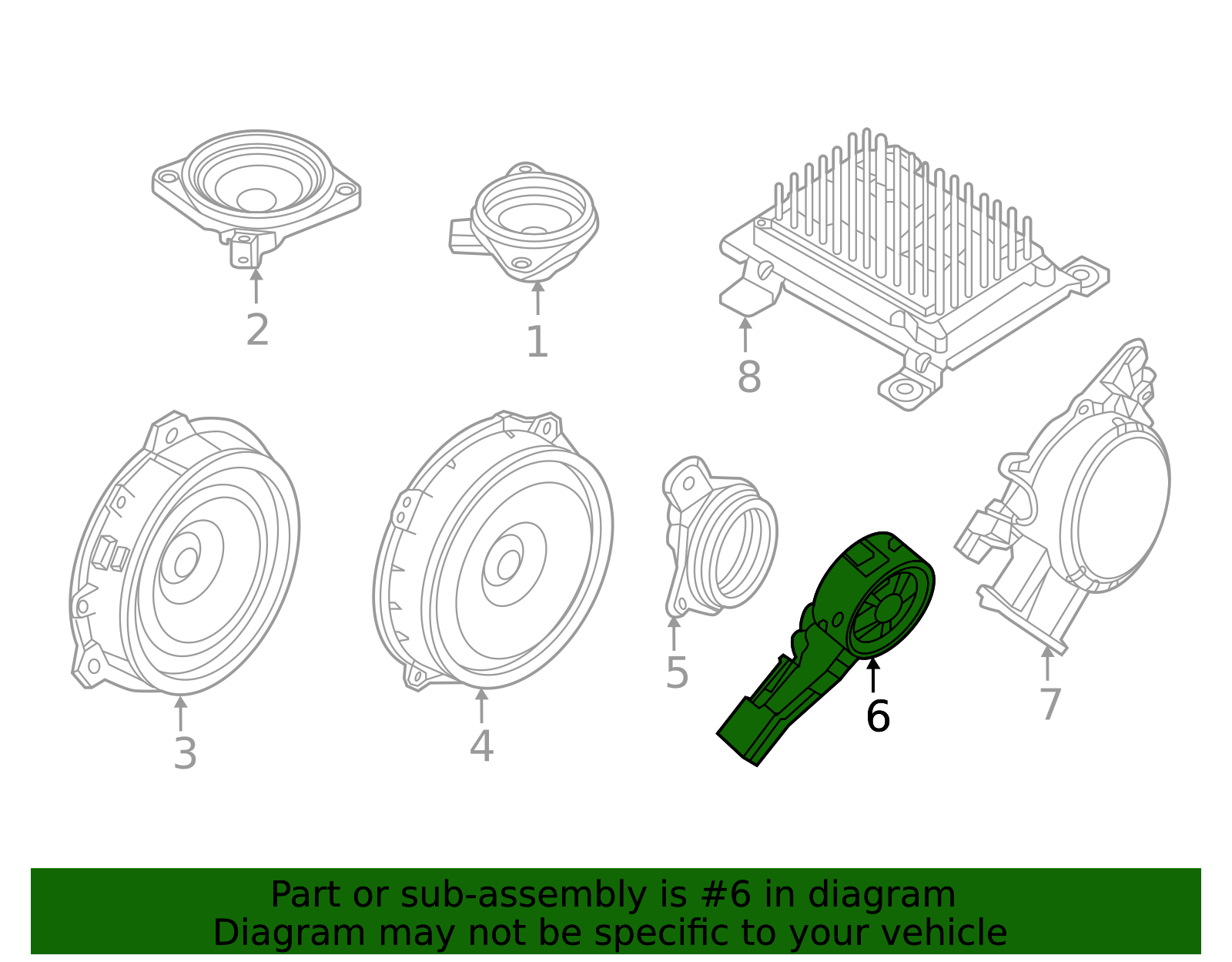 2
1
8
3
4
5
6
7

Part or sub-assembly is #6 in diagram
Diagram may not be specific to your vehicle