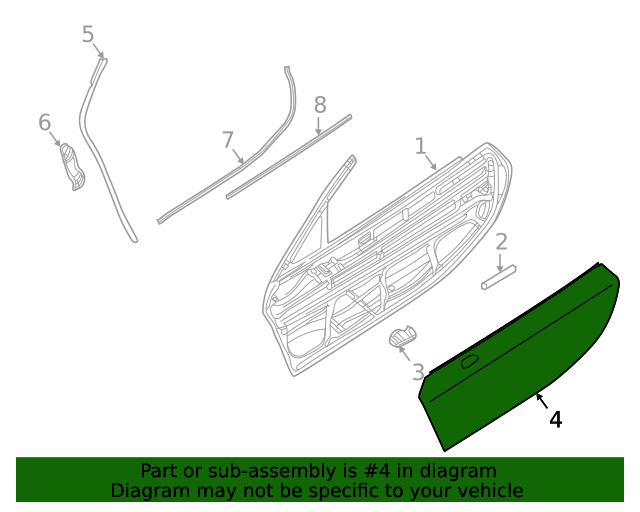 5
6
7
8
1
2
3
4

Part or sub-assembly is #4 in diagram
Diagram may not be specific to your vehicle