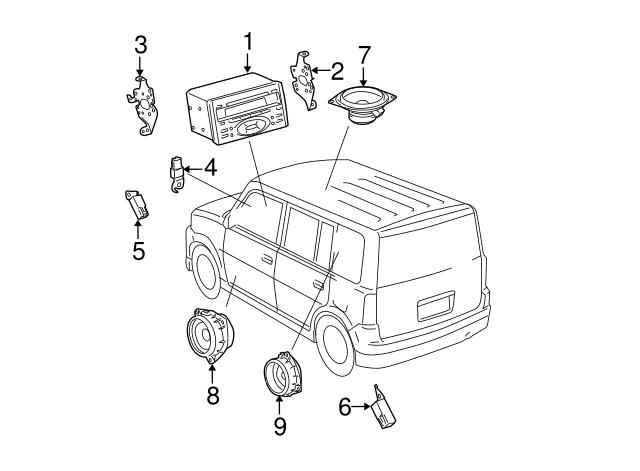 3
1
2
7
4
5
8
9
6