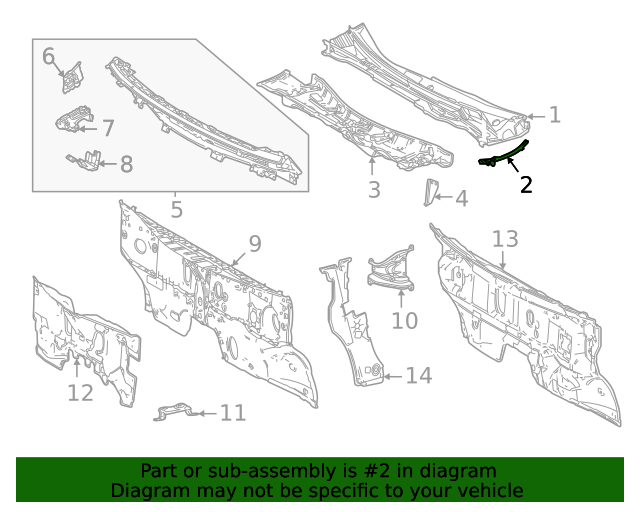 6
7
8
5
1
2
3
4
9
13
10
12
14
11

Part or sub-assembly is #2 in diagram
Diagram may not be specific to your vehicle