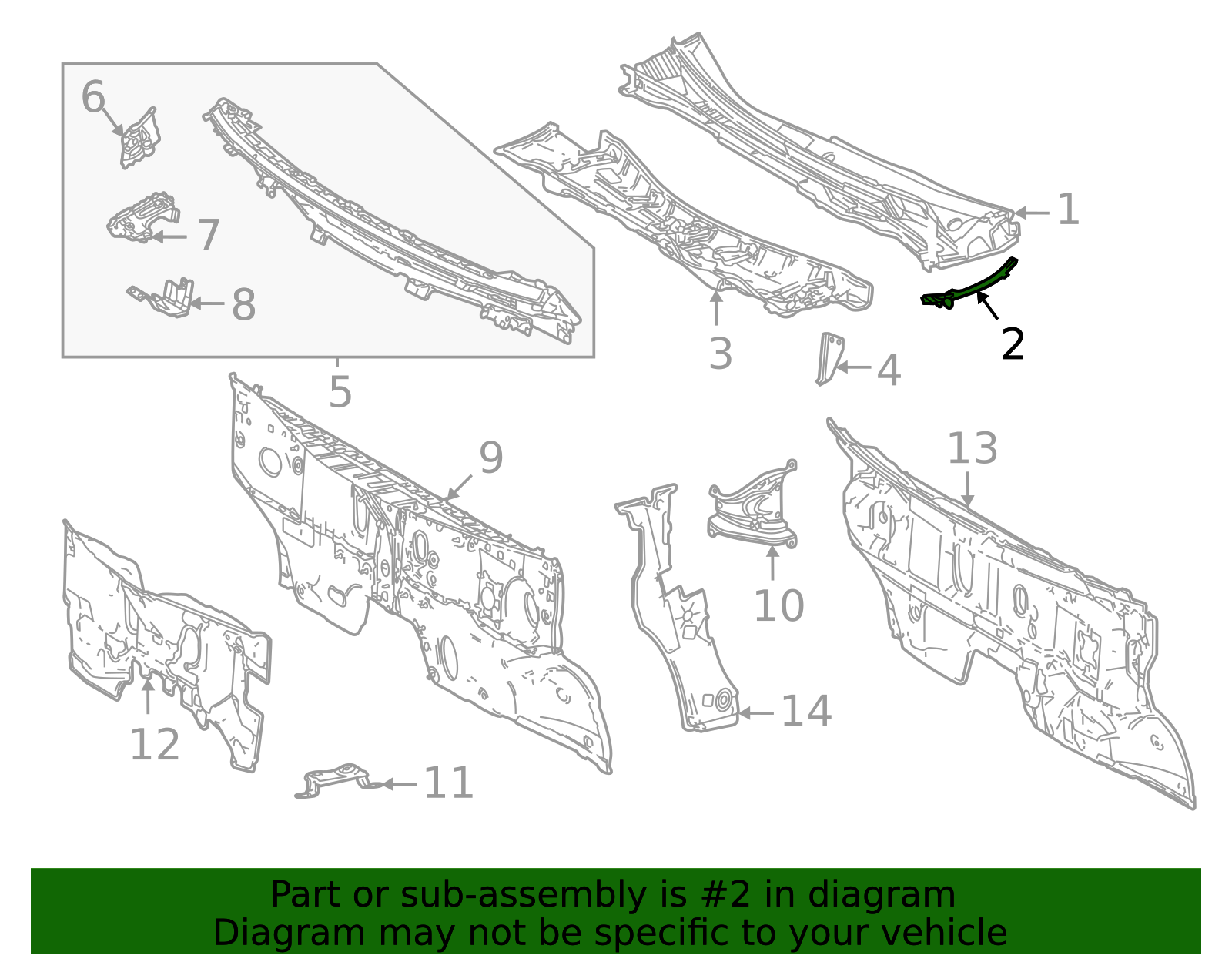 6
7
8
5
1
2
3
4
9
13
10
12
14
11

Part or sub-assembly is #2 in diagram
Diagram may not be specific to your vehicle