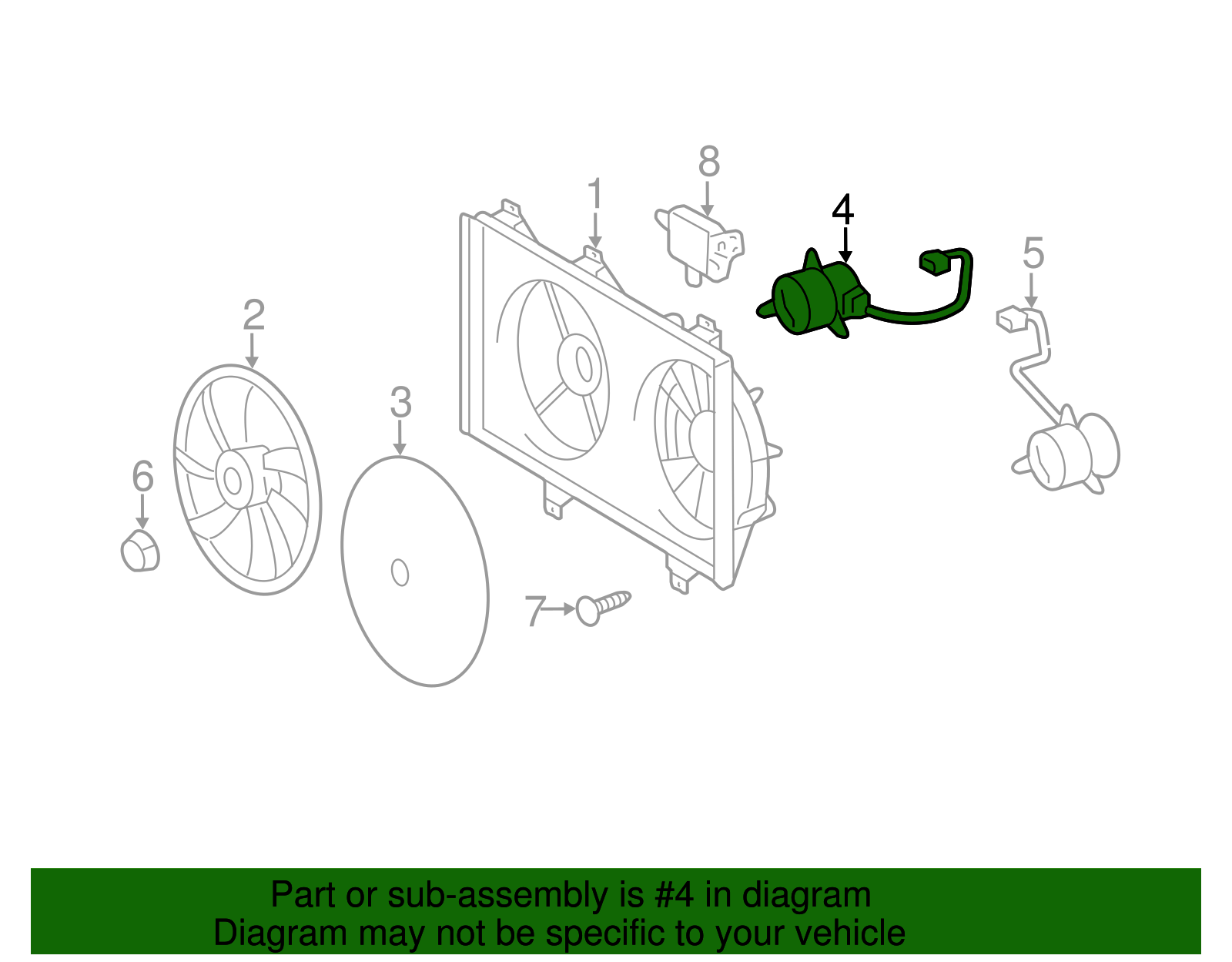 8
1
4
5
2
3
6
7

Part or sub-assembly is #4 in diagram
Diagram may not be specific to your vehicle