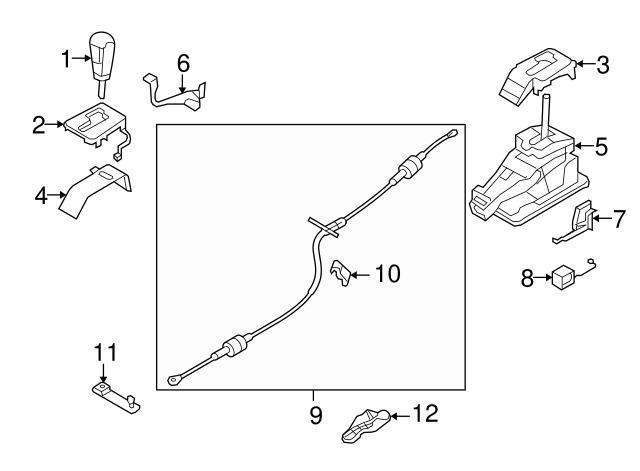 1
6
3
2
5
4
7
10
8
11
9
12