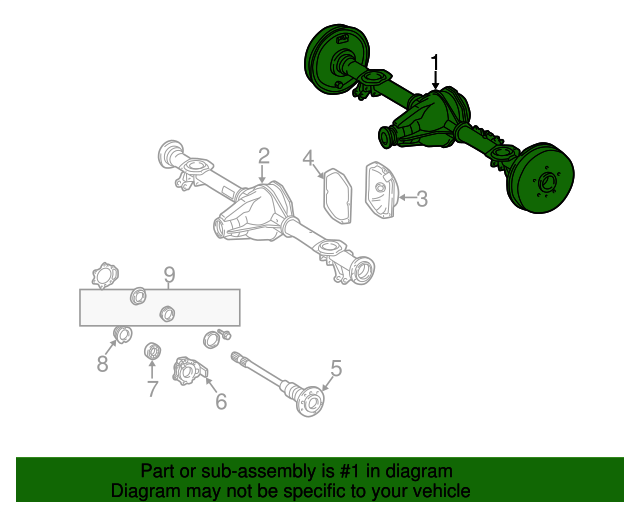 1
2
4
3
9
8
7
6
5

Part or sub-assembly is #1 in diagram
Diagram may not be specific to your vehicle