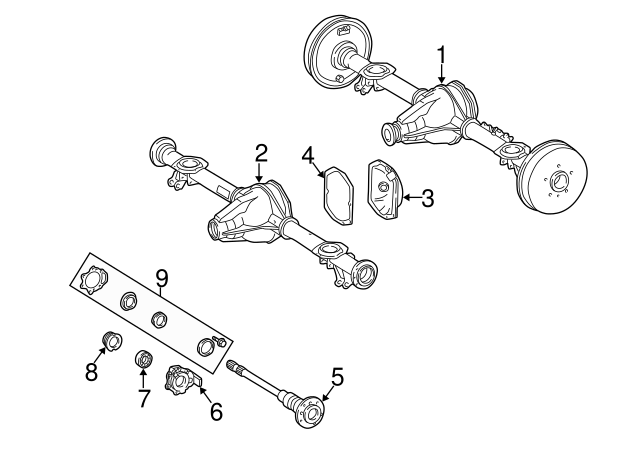 1
2
4
3
9
8
7
6
5