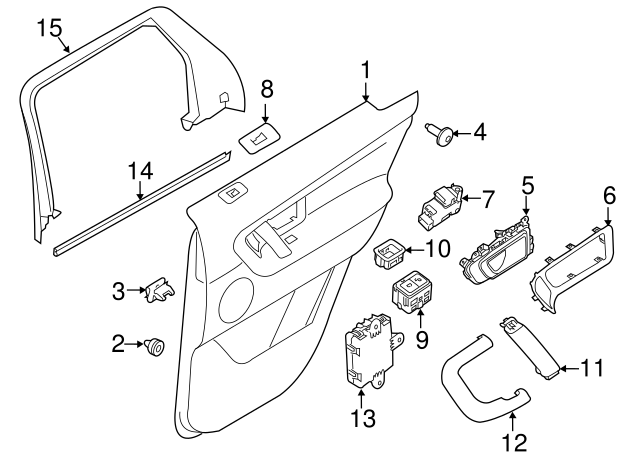 15
8
1
4
14
7
5
6
10
3
9
2
11
13
12