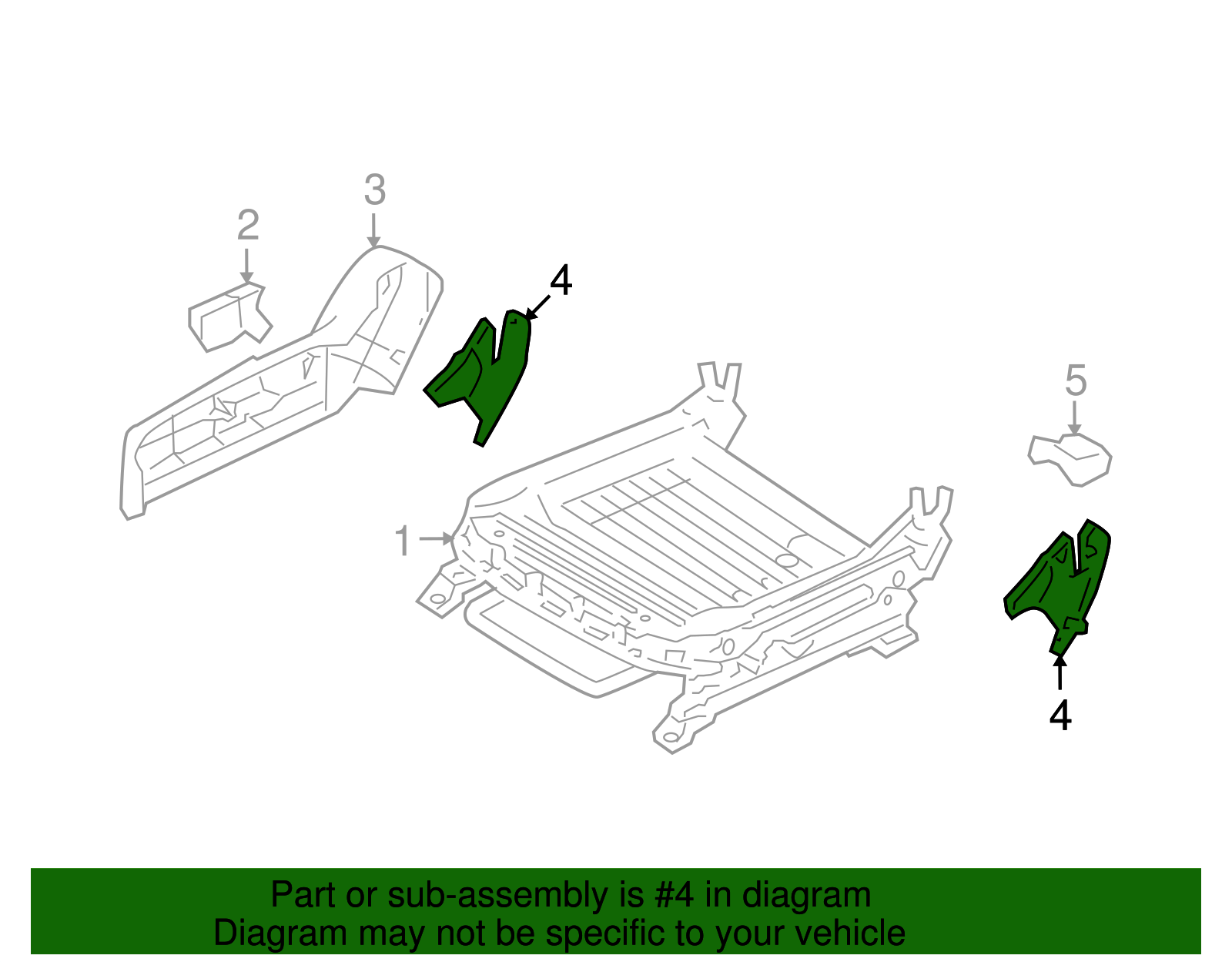 3
2
4
5
1
4

Part or sub-assembly is #4 in diagram
Diagram may not be specific to your vehicle