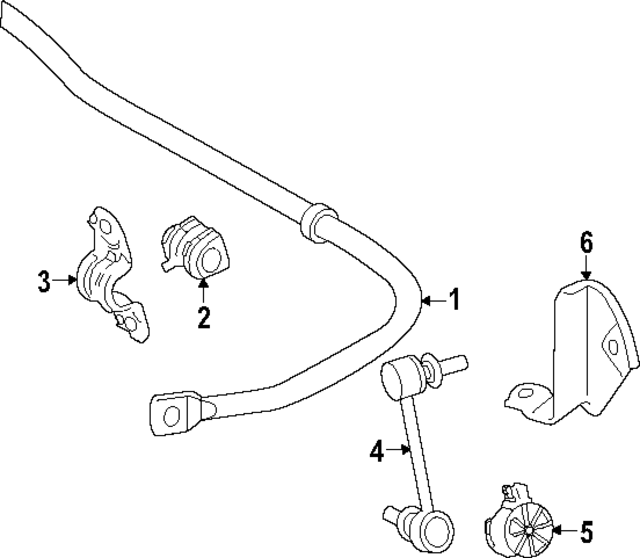 6
3
2
1
4
5