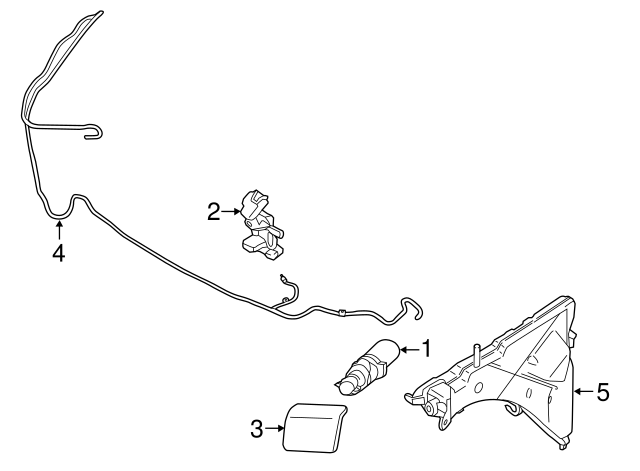 2
4
1
5
3