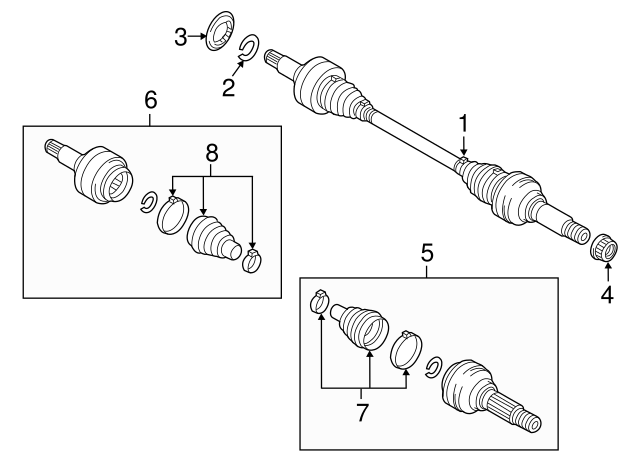 3
2
6
8
1
5
4
7