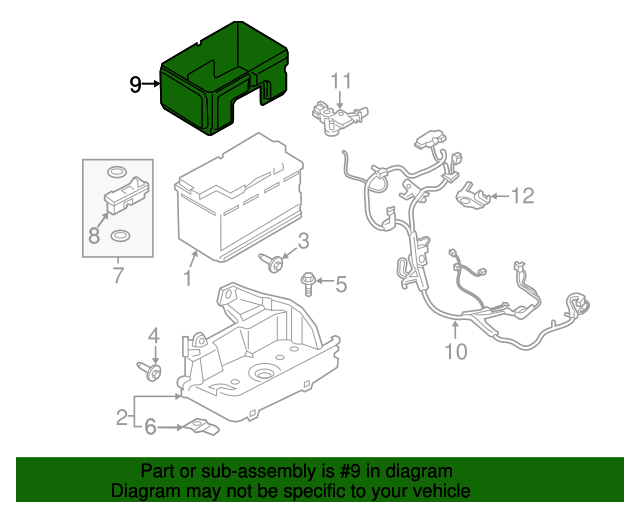 9
11
12
8
7
1
3
5
4
10
2
6

Part or sub-assembly is #9 in diagram
Diagram may not be specific to your vehicle