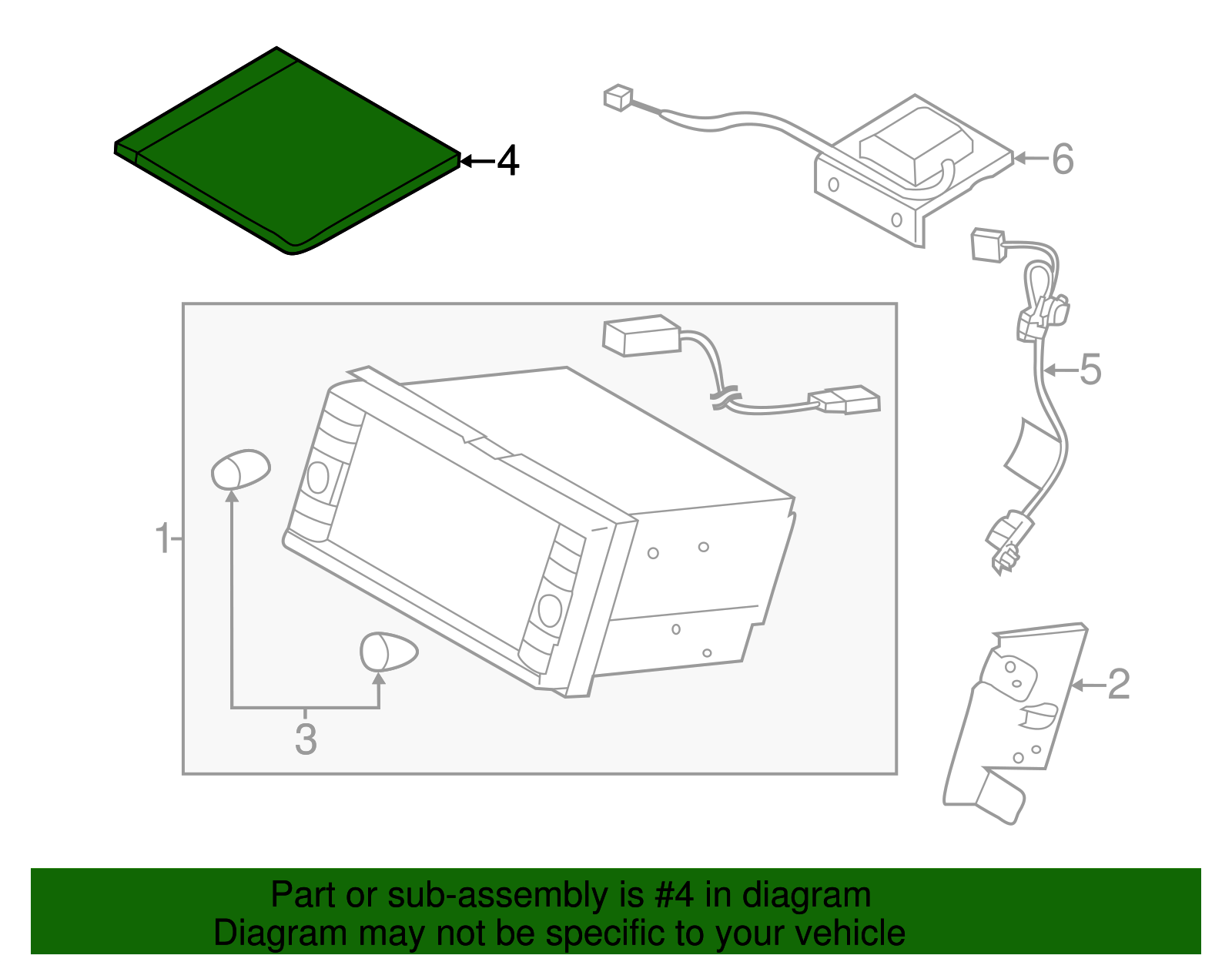 4
6
5
1
3
2

Part or sub-assembly is #4 in diagram
Diagram may not be specific to your vehicle