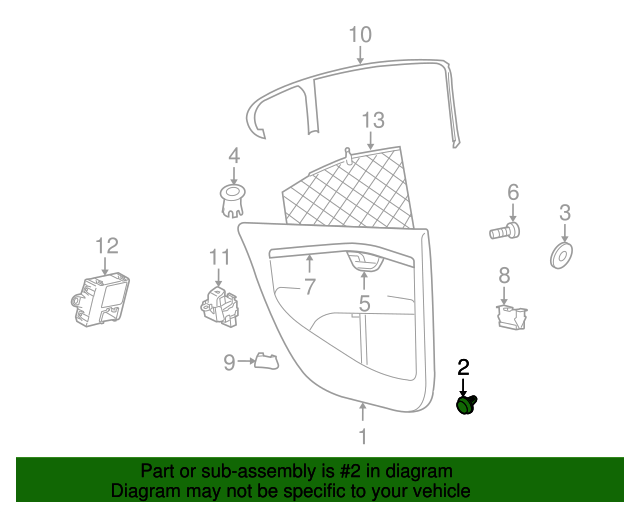 10
13
4
6
3
12
11
7
5
8
9
2
1

Part or sub-assembly is #2 in diagram
Diagram may not be specific to your vehicle